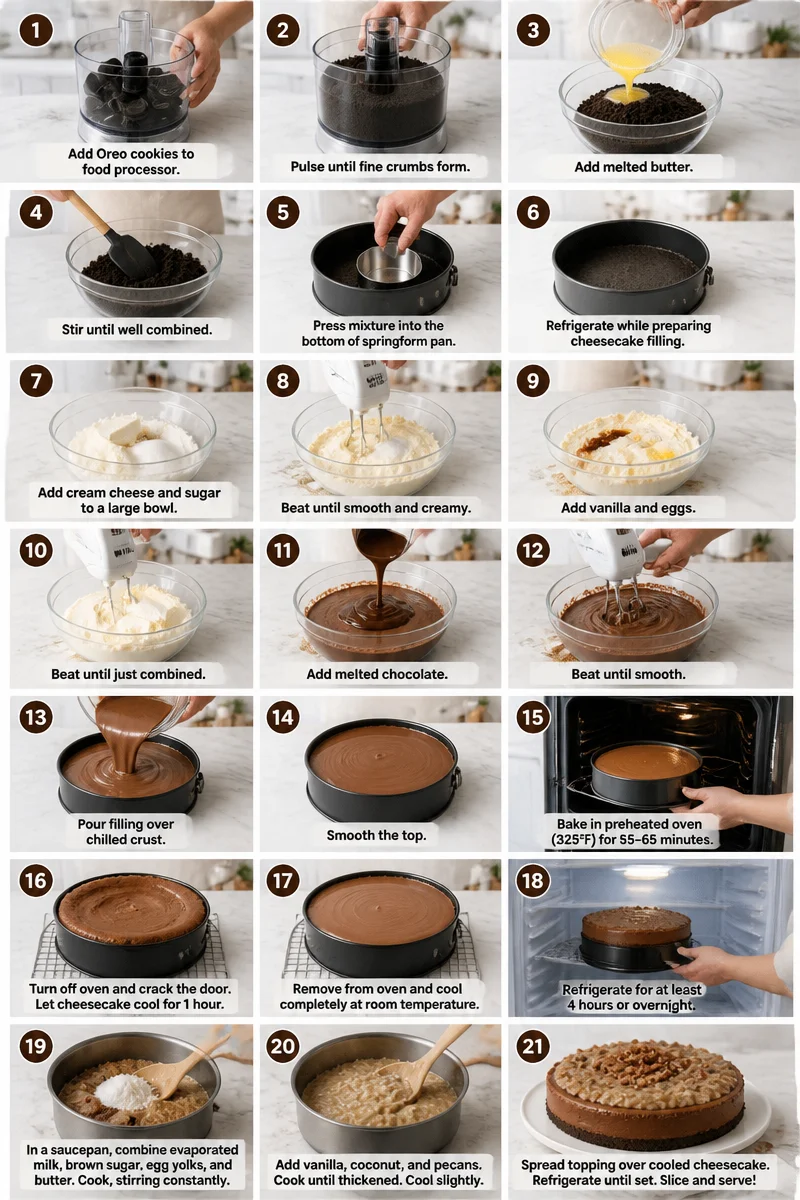 1
Add Oreo cookies to food processor.

2
Pulse until fine crumbs form.

3
Add melted butter.

4
Stir until well combined.

5
Press mixture into the bottom of springform pan.

6
Refrigerate while preparing cheesecake filling.

7
Add cream cheese and sugar to a large bowl.

8
Beat until smooth and creamy.

9
Add vanilla and eggs.

10
Beat until just combined.

11
Add melted chocolate.

12
Beat until smooth.

13
Pour filling over chilled crust.

14
Smooth the top.

15
Bake in preheated oven (325°F) for 55–65 minutes.

16
Turn off oven and crack the door. Let cheesecake cool for 1 hour.

17
Remove from oven and cool completely at room temperature.

18
Refrigerate for at least 4 hours or overnight.

19
In a saucepan, combine evaporated milk, brown sugar, egg yolks, and butter. Cook, stirring constantly.

20
Add vanilla, coconut, and pecans. Cook until thickened. Cool slightly.

21
Spread topping over cooled cheesecake. Refrigerate until set. Slice and serve!