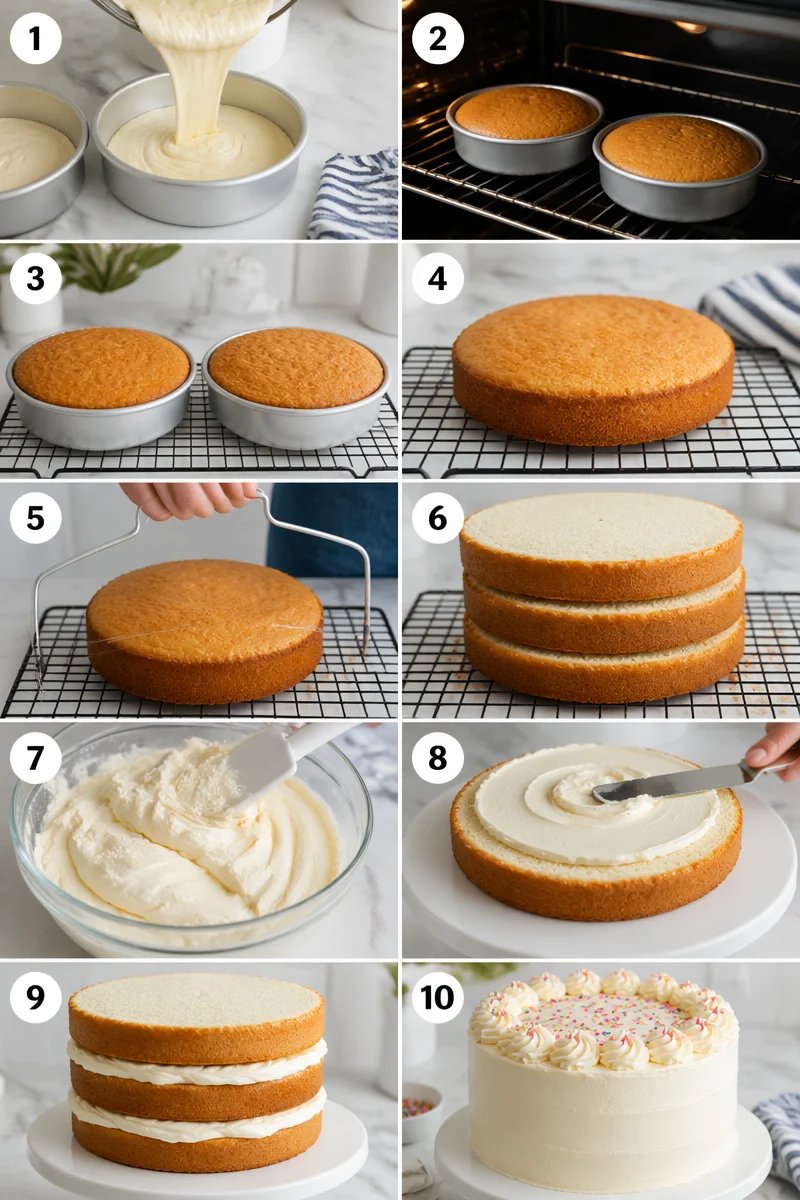 1

2

3

4

5

6

7

8

9

10