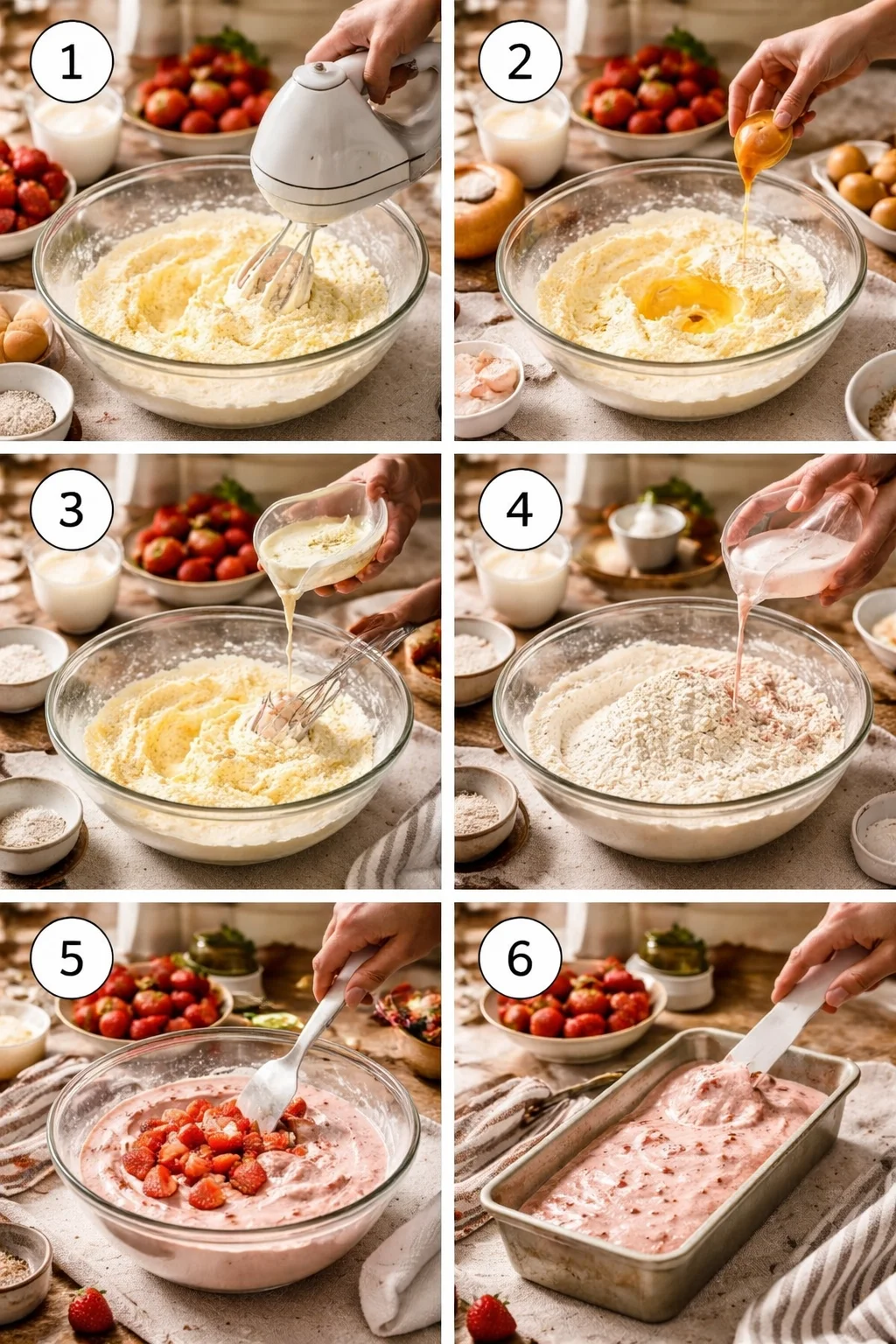 1

2

3

4

5

6