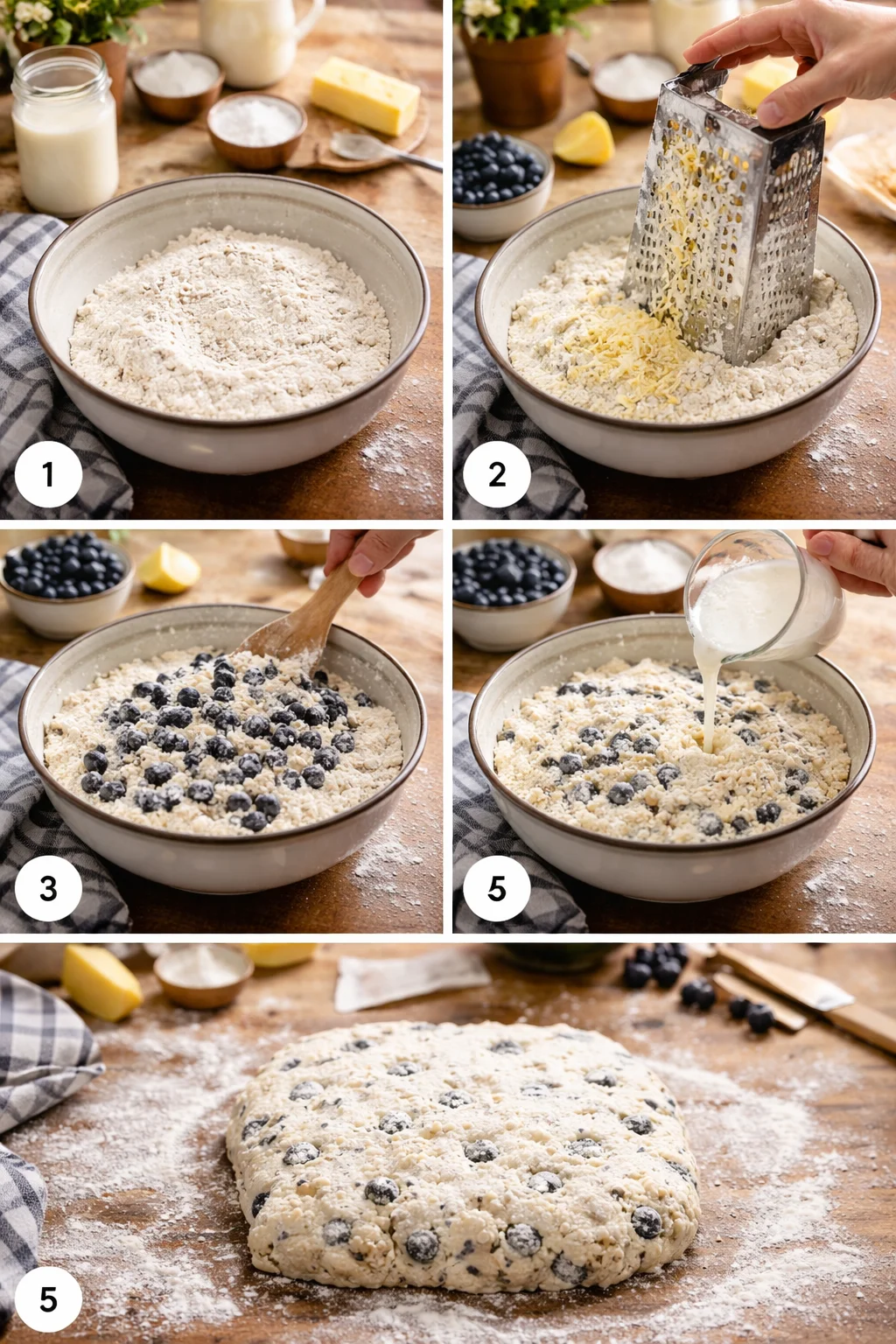 1

2

3

5

5