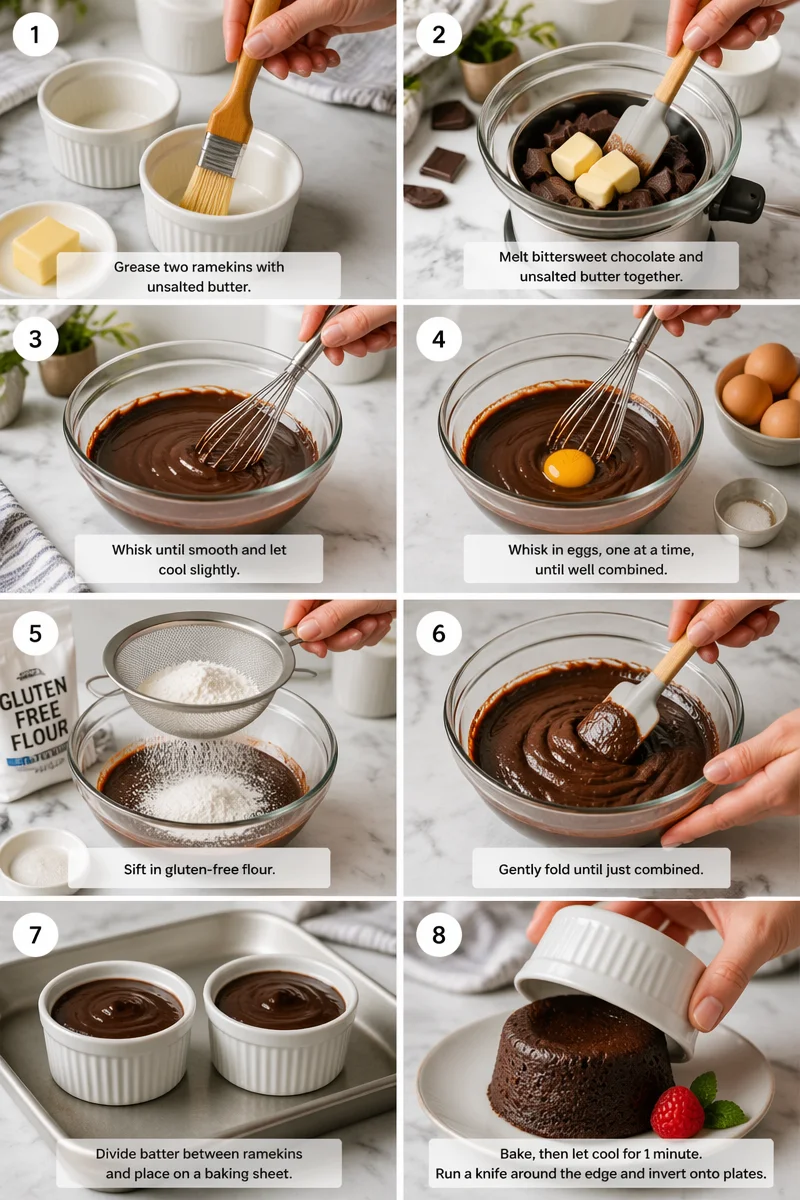 1
Grease two ramekins with unsalted butter.

2
Melt bittersweet chocolate and unsalted butter together.

3
Whisk until smooth and let cool slightly.

4
Whisk in eggs, one at a time, until well combined.

5
GLUTEN FREE FLOUR
Sift in gluten-free flour.

6
Gently fold until just combined.

7
Divide batter between ramekins and place on a baking sheet.

8
Bake, then let cool for 1 minute. Run a knife around the edge and invert onto plates.