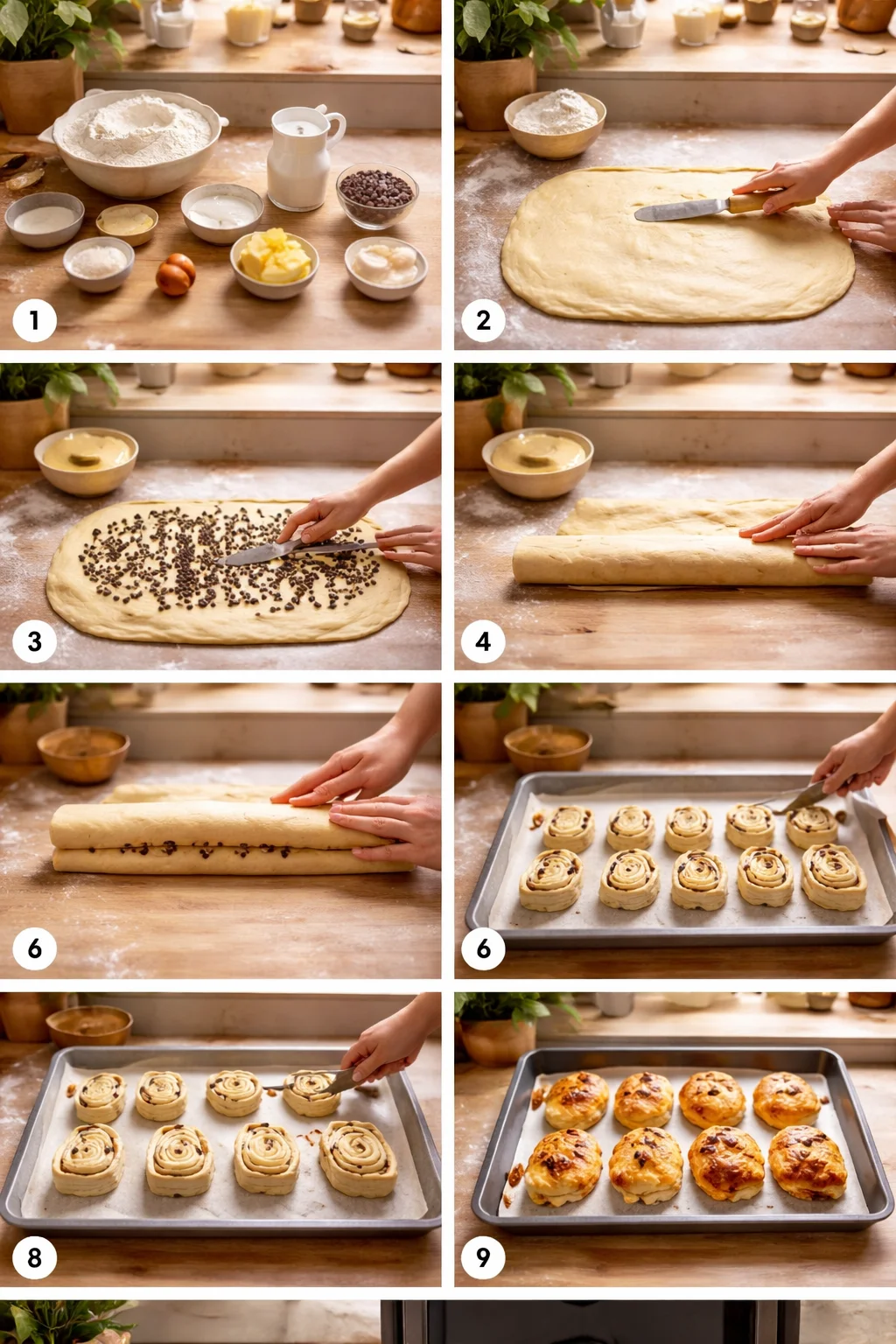 1

2

3

4

6

6

8

9