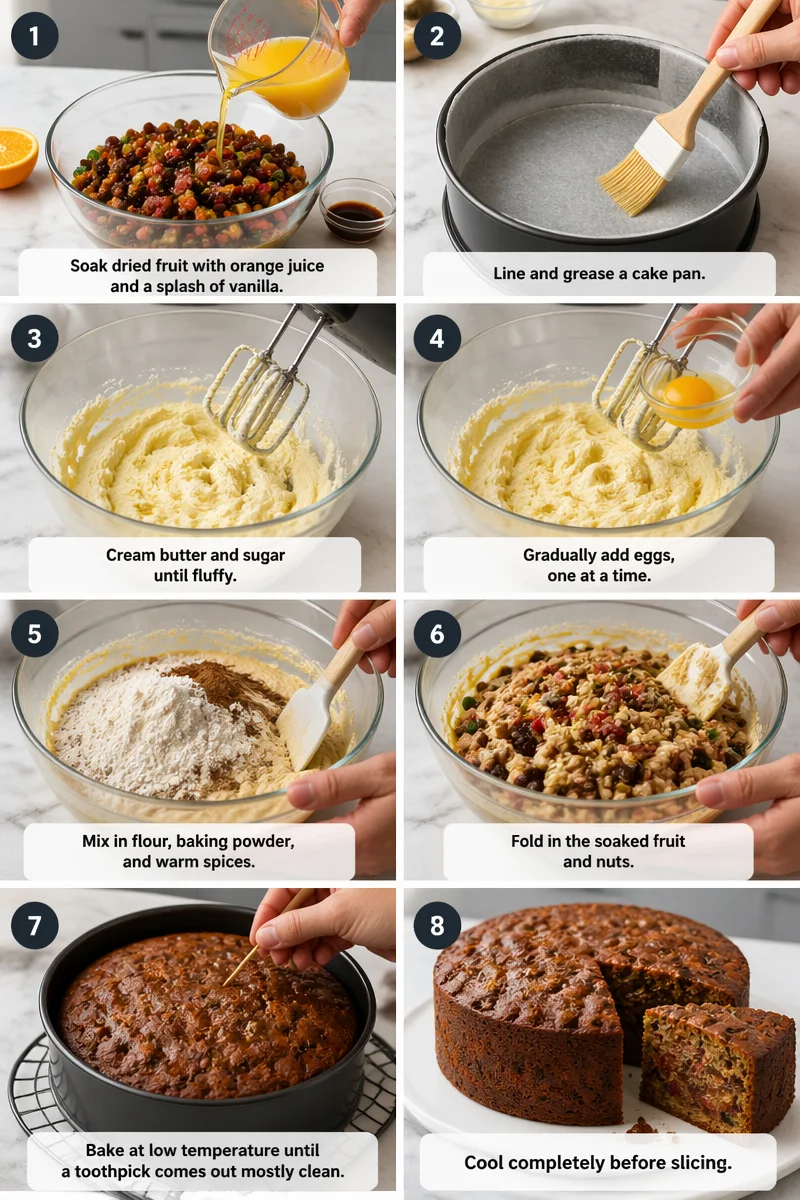 1
Soak dried fruit with orange juice and a splash of vanilla.

2
Line and grease a cake pan.

3
Cream butter and sugar until fluffy.

4
Gradually add eggs, one at a time.

5
Mix in flour, baking powder, and warm spices.

6
Fold in the soaked fruit and nuts.

7
Bake at low temperature until a toothpick comes out mostly clean.

8
Cool completely before slicing.